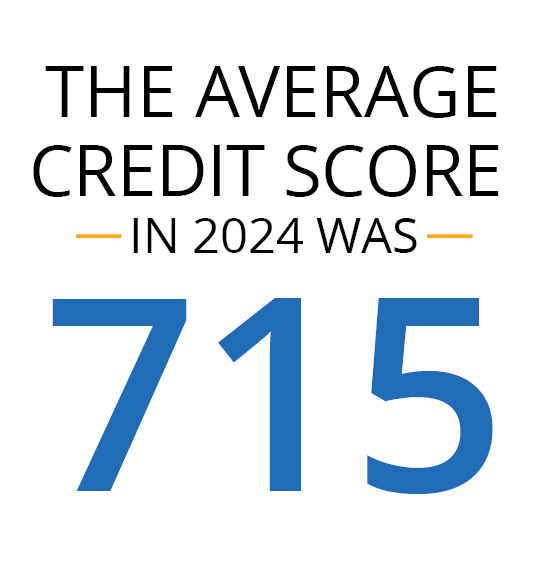 THE AVERAGE CREDIT SCORE

IN 2024 WAS

715